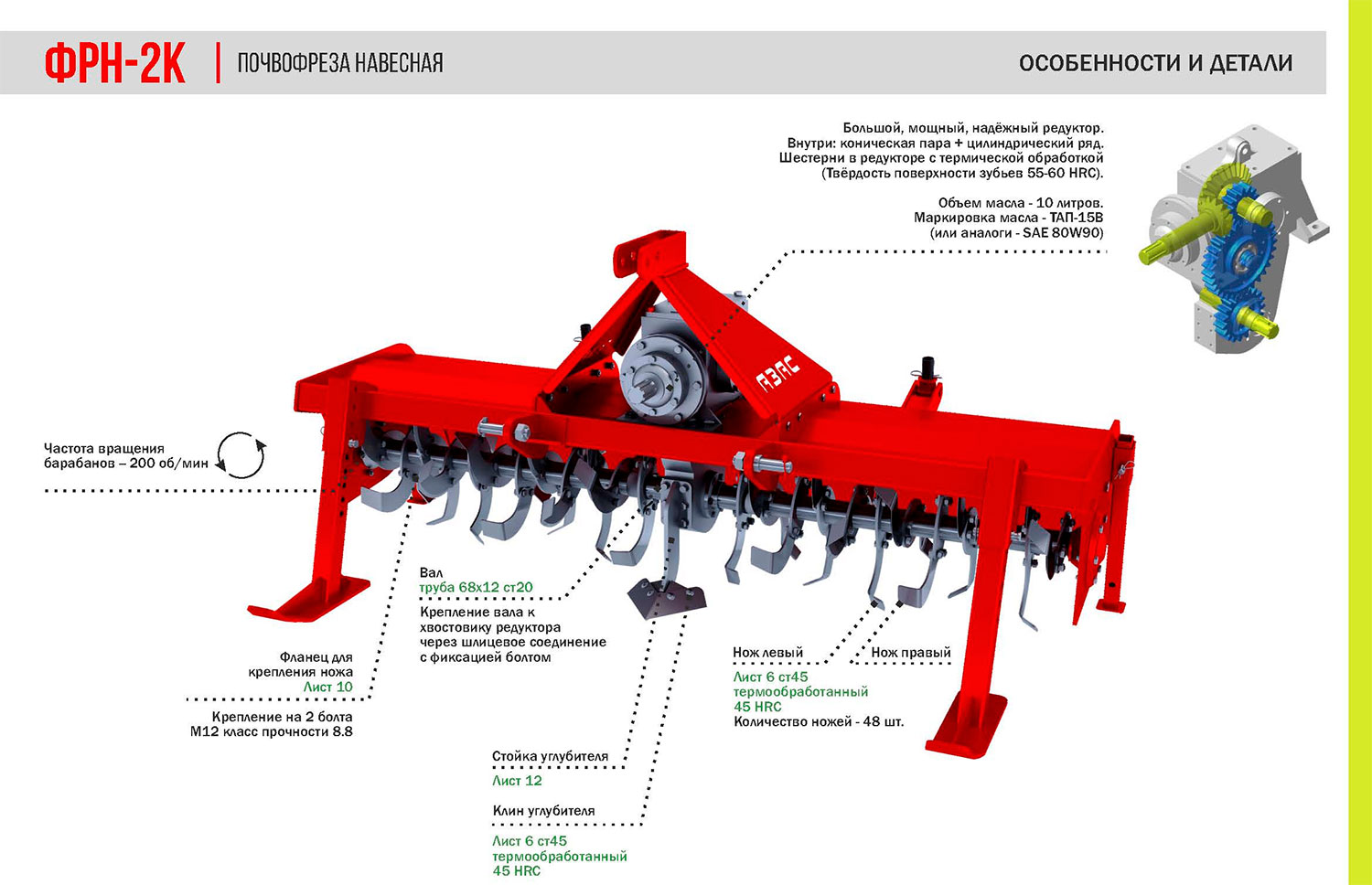 ФРН-2К | ПОЧВОФРЕЗА НАВЕСНАЯ

ОСОБЕННОСТИ И ДЕТАЛИ

Большой, мощный, надёжный редуктор. Внутри: коническая пара + цилиндрический ряд. Шестерни в редукторе с термической обработкой (Твёрдость поверхности зубьев 55-60 HRC).

Объем масла - 10 литров. Маркировка масла - ТАП-15В (или аналоги - SAE 80W90)

АЗАС

Частота вращения барабанов – 200 об/мин

Вал
труба 68х12 ст20

Крепление вала к хвостовику редуктора через шлицевое соединение с фиксацией болтом

Фланец для крепления ножа
Лист 10

Крепление на 2 болта М12 класс прочности 8.8

Нож левый

Нож правый

Лист 6 ст45 термообработанный 45 HRC
Количество ножей - 48 шт.

Стойка углубителя
Лист 12

Клин углубителя
Лист 6 ст45 термообработанный 45 HRC