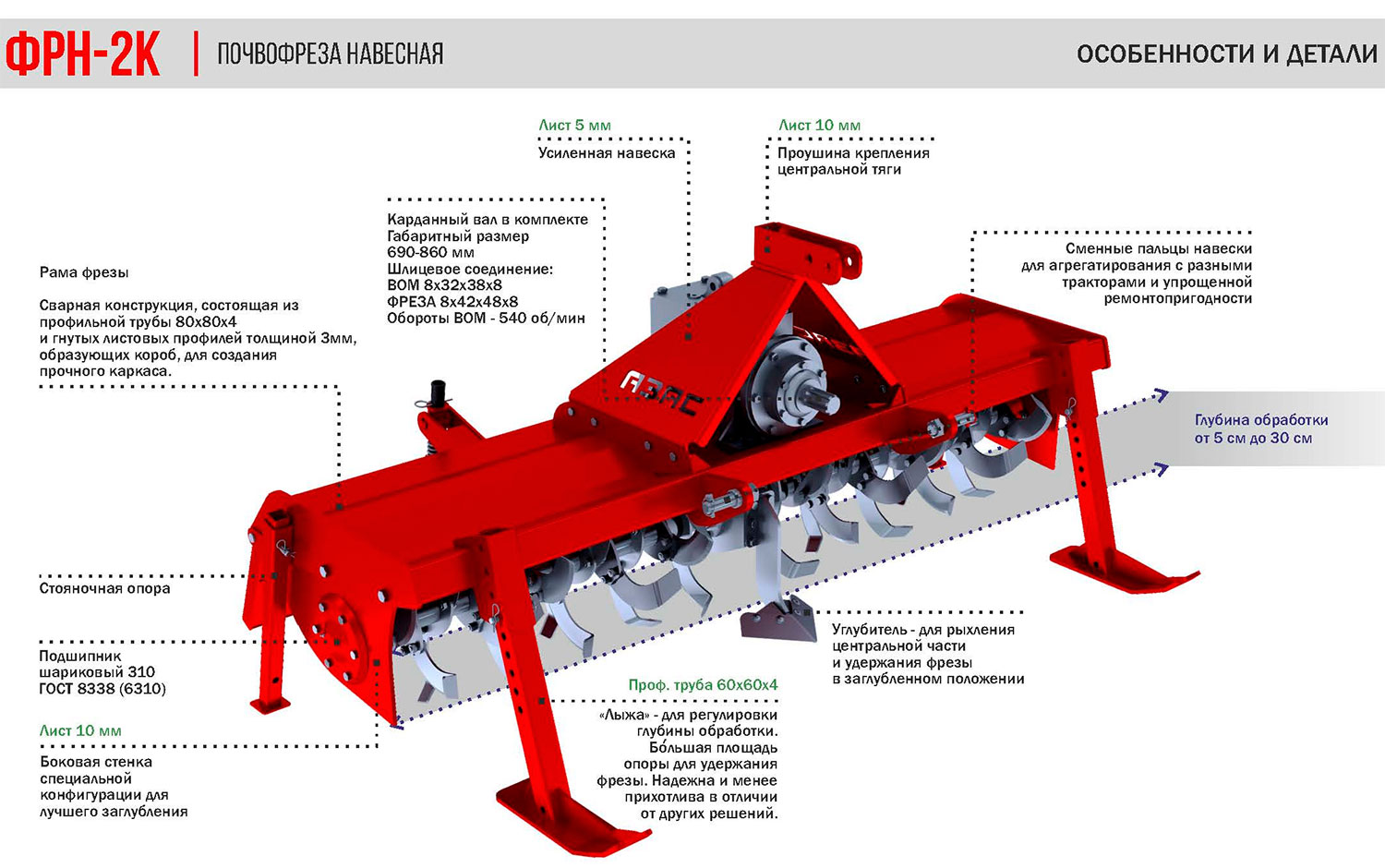 ФРН-2К | ПОЧВОФРЕЗА НАВЕСНАЯ

ОСОБЕННОСТИ И ДЕТАЛИ

Лист 5 мм
Усиленная навеска

Лист 10 мм
Проушина крепления центральной тяги

Карданный вал в комплекте
Габаритный размер 690-860 мм
Шлицевое соединение:
ВОМ 8х32х38х8
ФРЕЗА 8х42х48х8
Обороты ВОМ - 540 об/мин

Рама фрезы

Сварная конструкция, состоящая из профильной трубы 80х80х4 и гнутых листовых профилей толщиной 3мм, образующих короб, для создания прочного каркаса.

Сменные пальцы навески для агрегатирования с разными тракторами и упрощенной ремонтопригодности

АЗАС

Глубина обработки от 5 см до 30 см

Стояночная опора

Подшипник шариковый 310 ГОСТ 8338 (6310)

Лист 10 мм
Боковая стенка специальной конфигурации для лучшего заглубления

Углубитель - для рыхления центральной части и удержания фрезы в заглубленном положении

Проф. труба 60х60х4
«Лыжа» - для регулировки глубины обработки. Бо́льшая площадь опоры для удержания фрезы. Надежна и менее прихотлива в отличии от других решений.